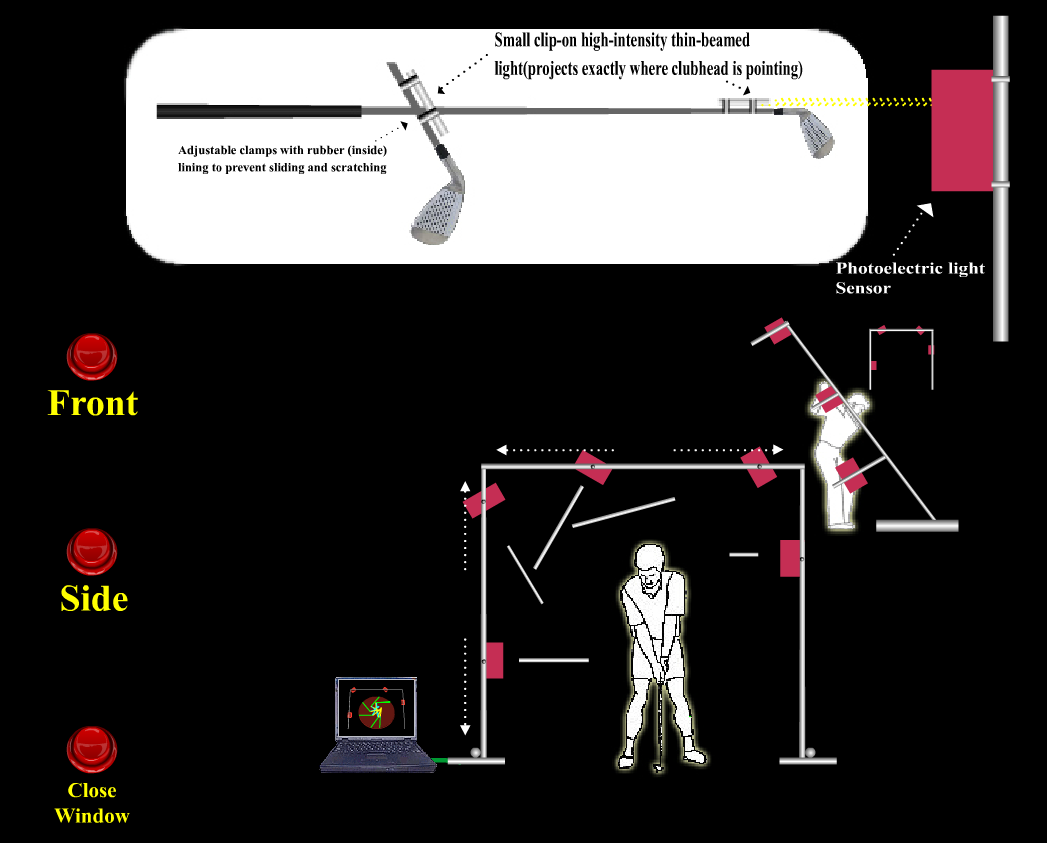 Small clip-on high-intensity thin-beamed light(projects exactly where clubhead is pointing)

Adjustable clamps with rubber (inside) lining to prevent sliding and scratching

Photoelectric light Sensor

Front

Side

Close Window